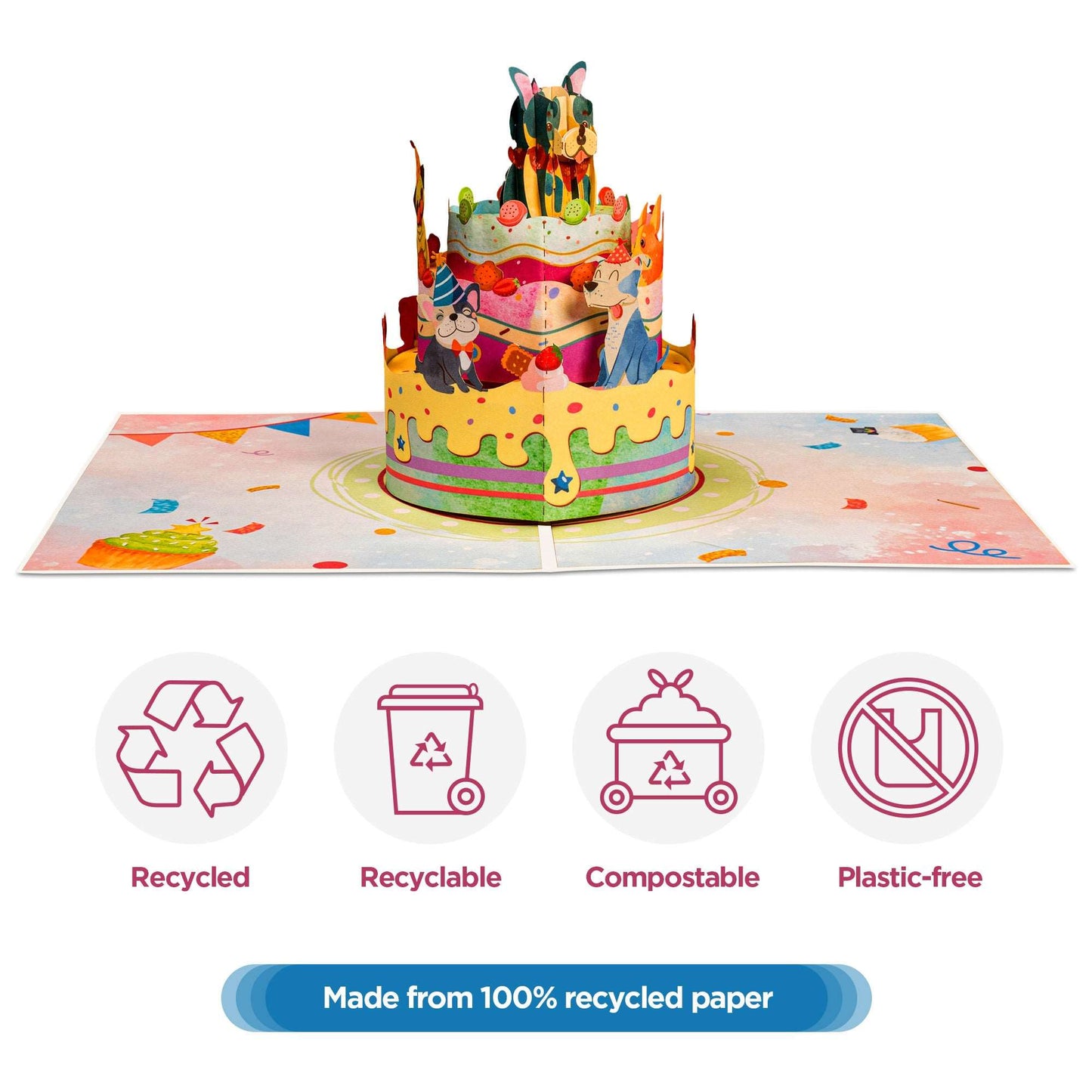 Recycled

Recyclable

Compostable

Plastic-free

Made from 100% recycled paper