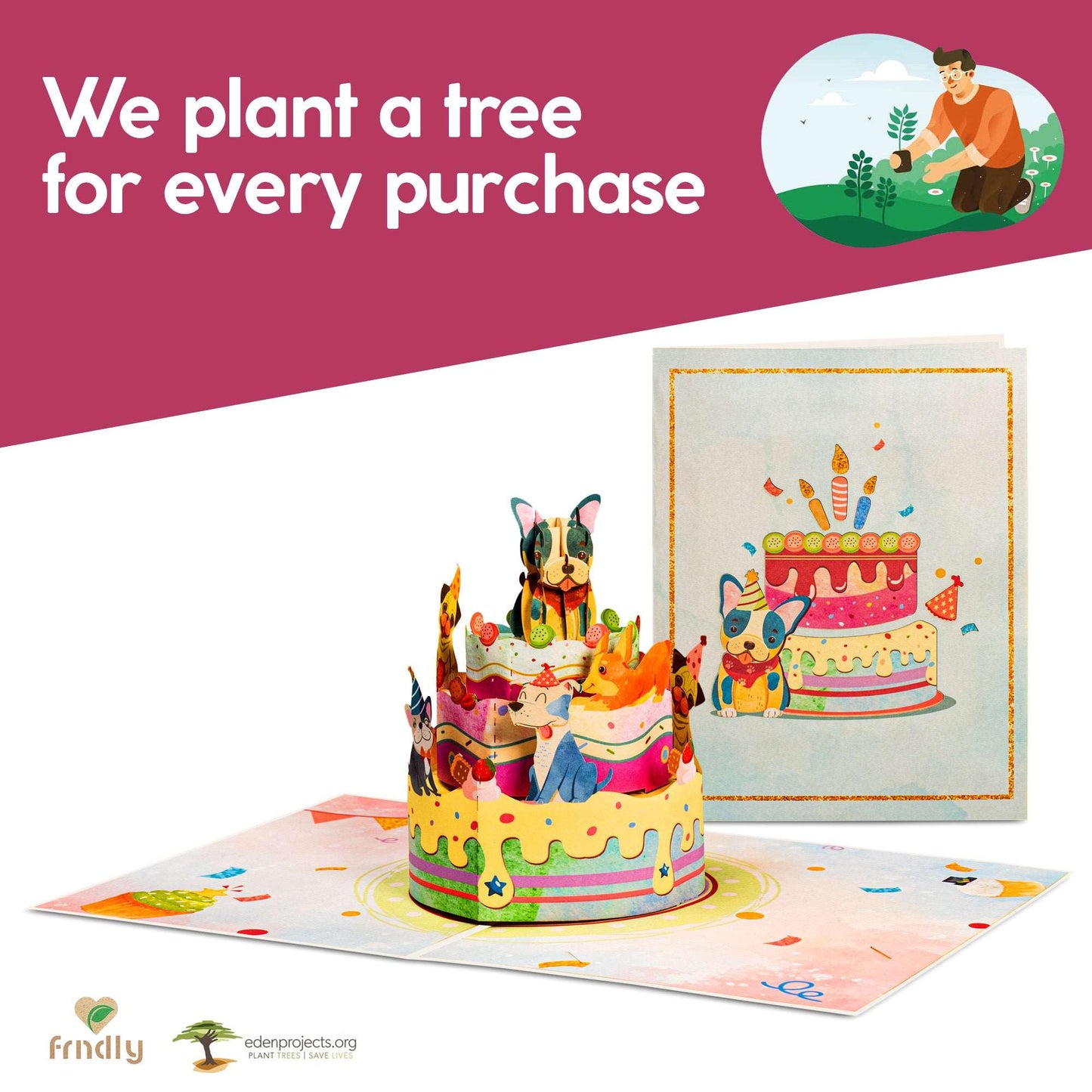 We plant a tree for every purchase

frndly

edenprojects.org
PLANT TREES | SAVE LIVES