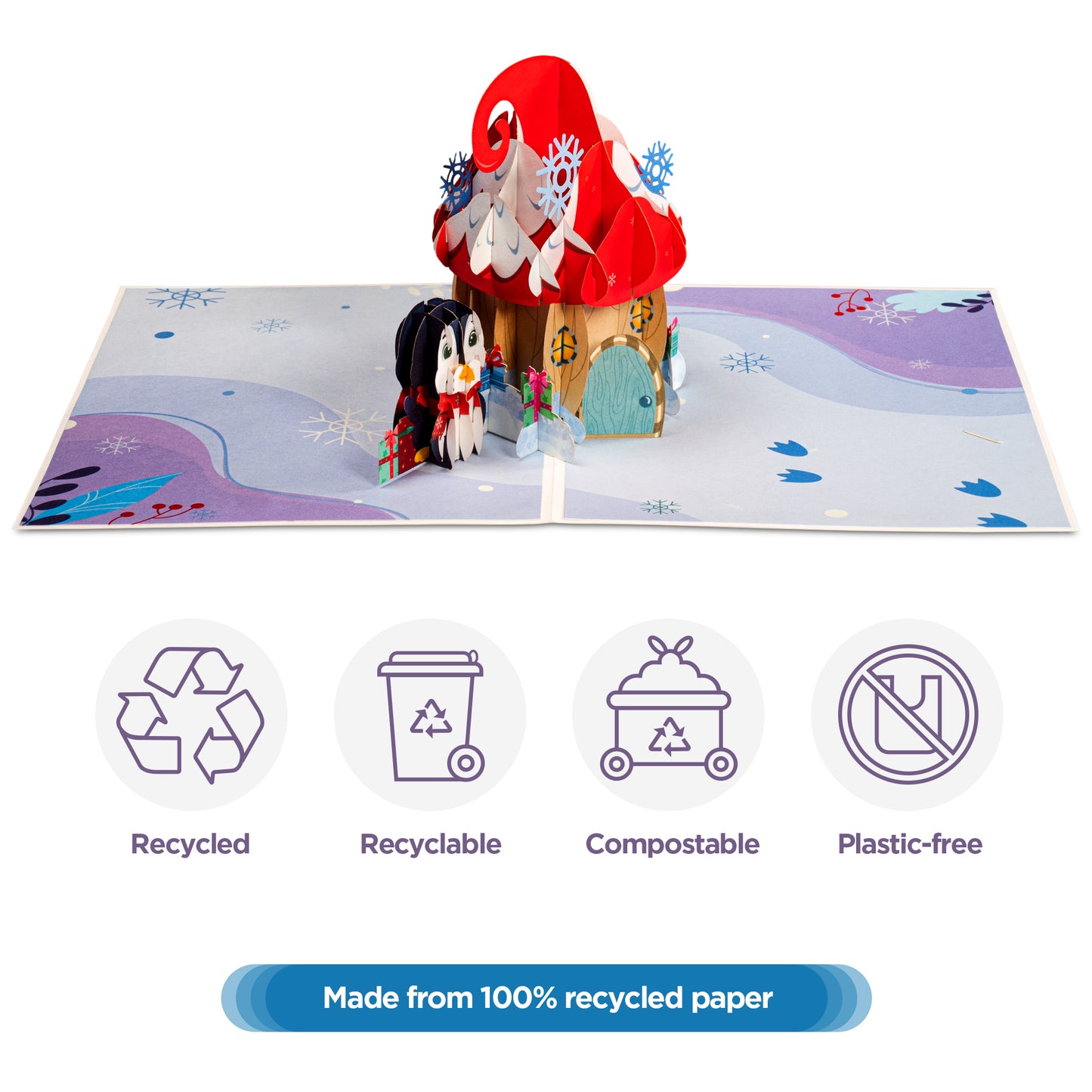 Recycled

Recyclable

Compostable

Plastic-free

Made from 100% recycled paper