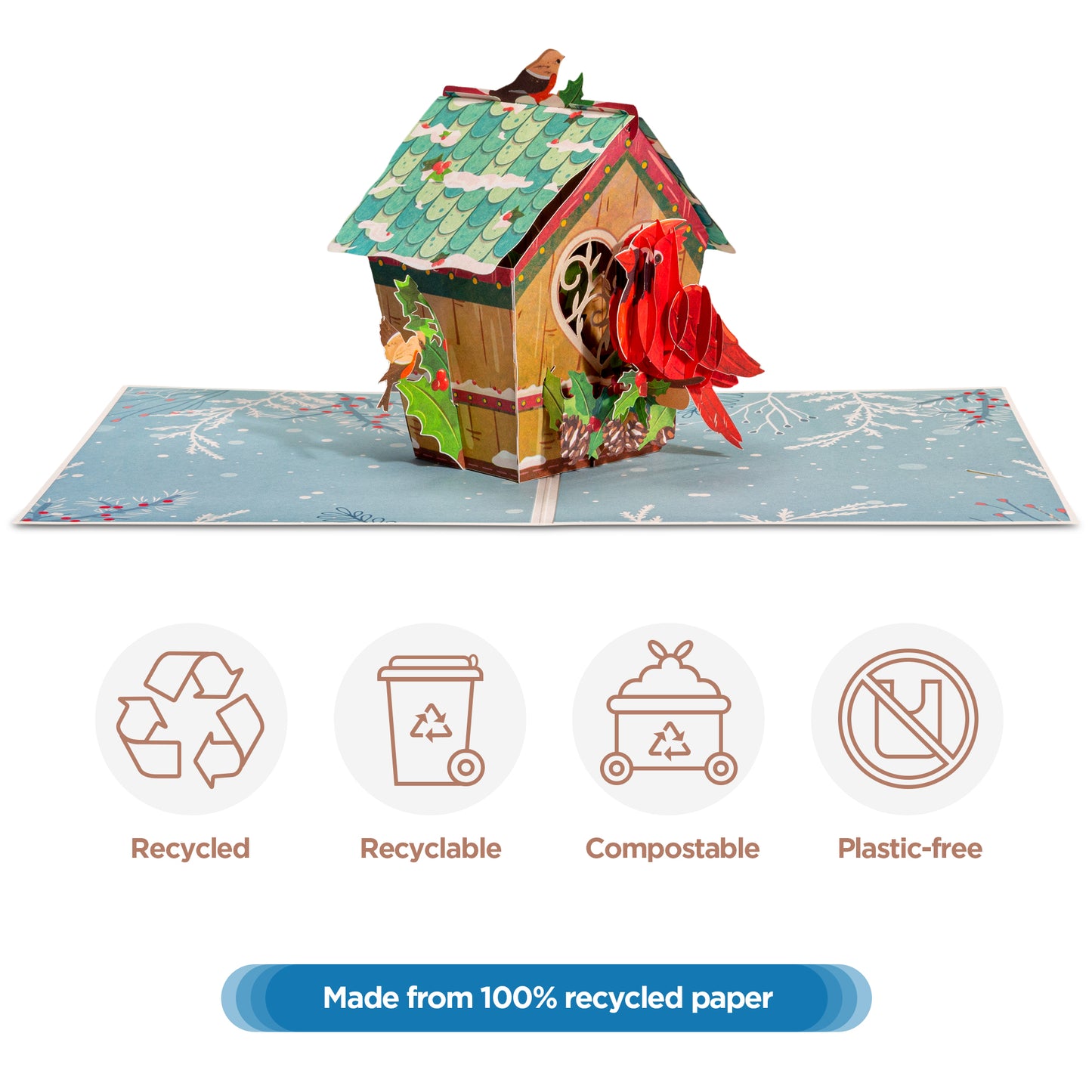 Recycled

Recyclable

Compostable

Plastic-free

Made from 100% recycled paper