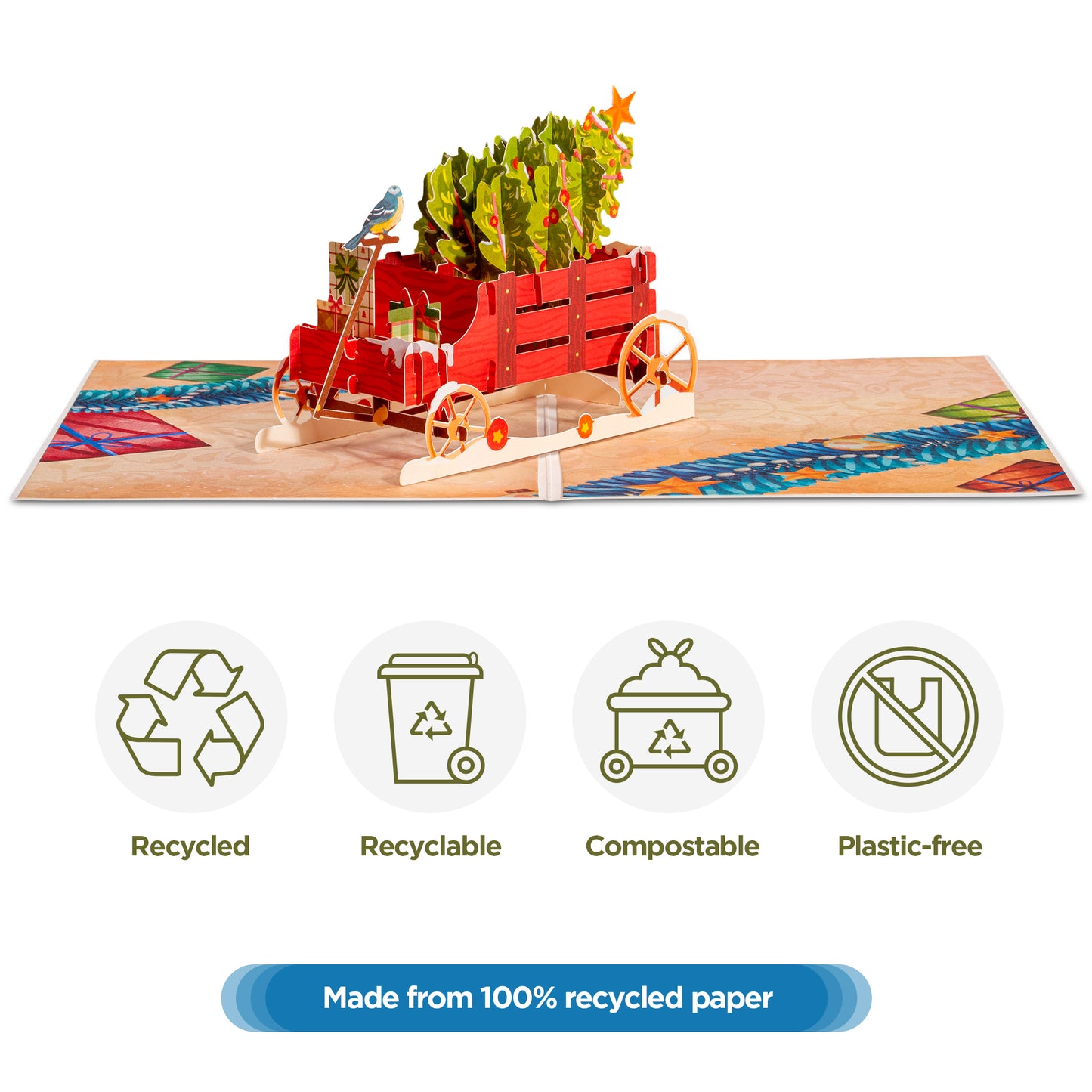 Recycled

Recyclable

Compostable

Plastic-free

Made from 100% recycled paper