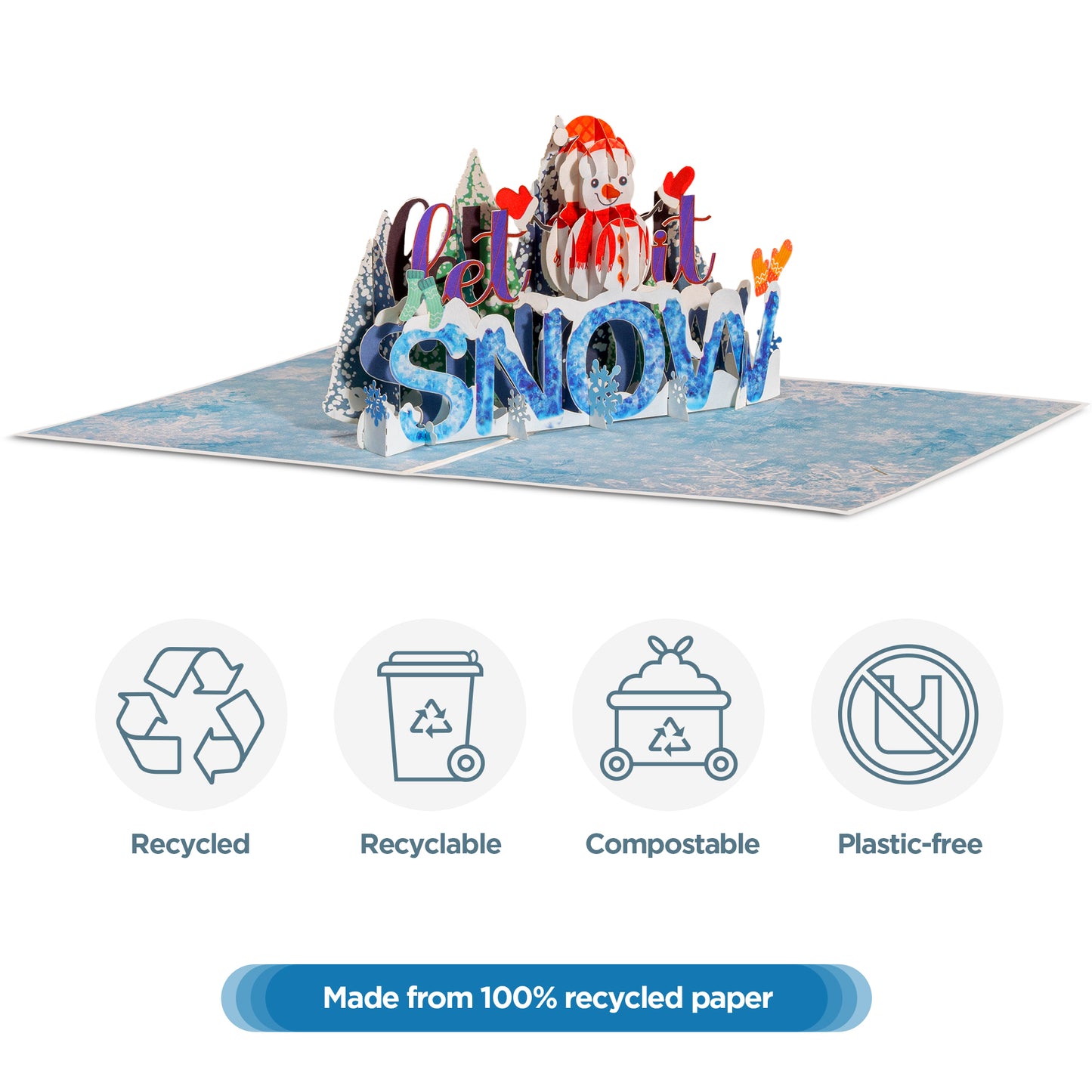 let it
SNOW

Recycled
Recyclable
Compostable
Plastic-free

Made from 100% recycled paper