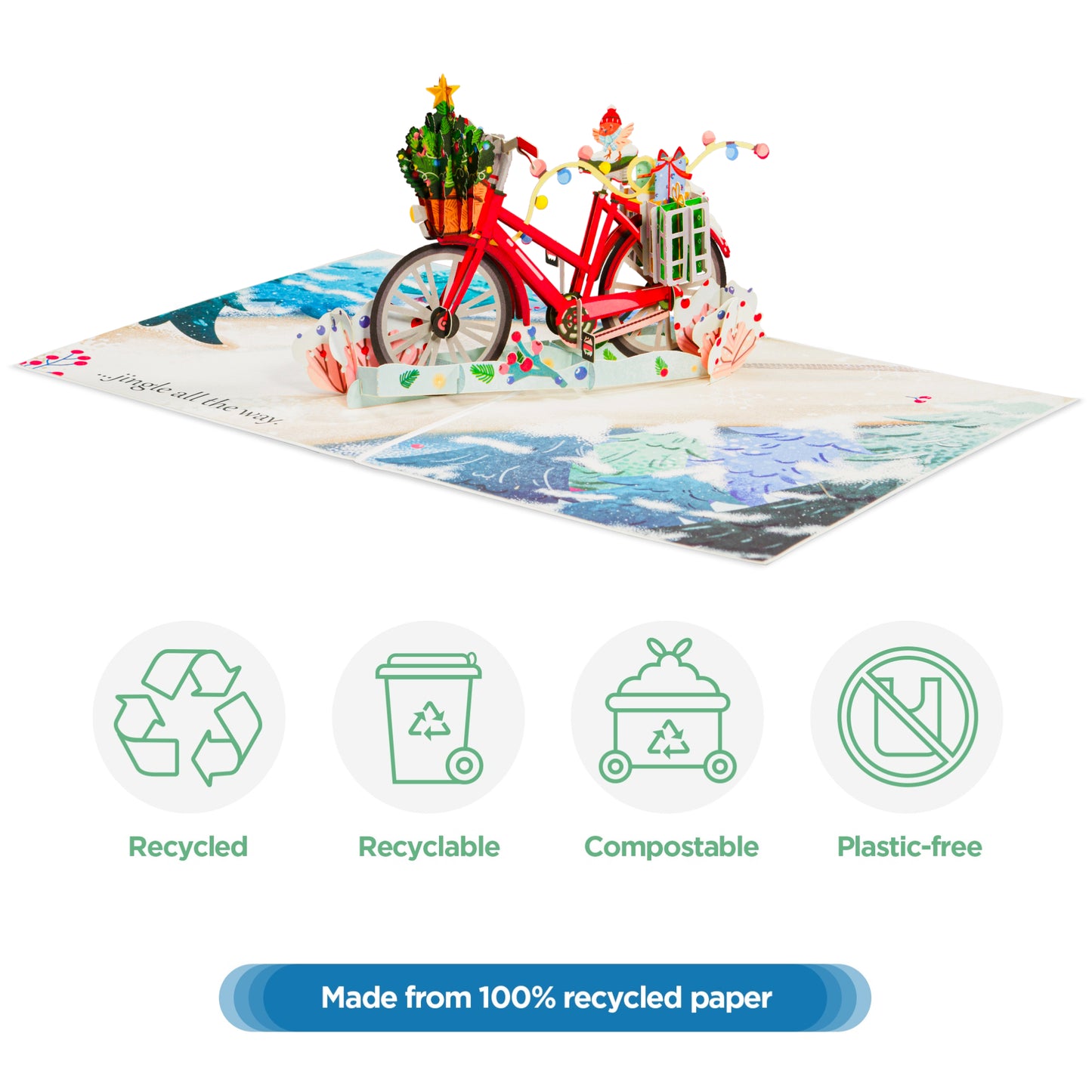 ...jingle all the way.

Recycled

Recyclable

Compostable

Plastic-free

Made from 100% recycled paper