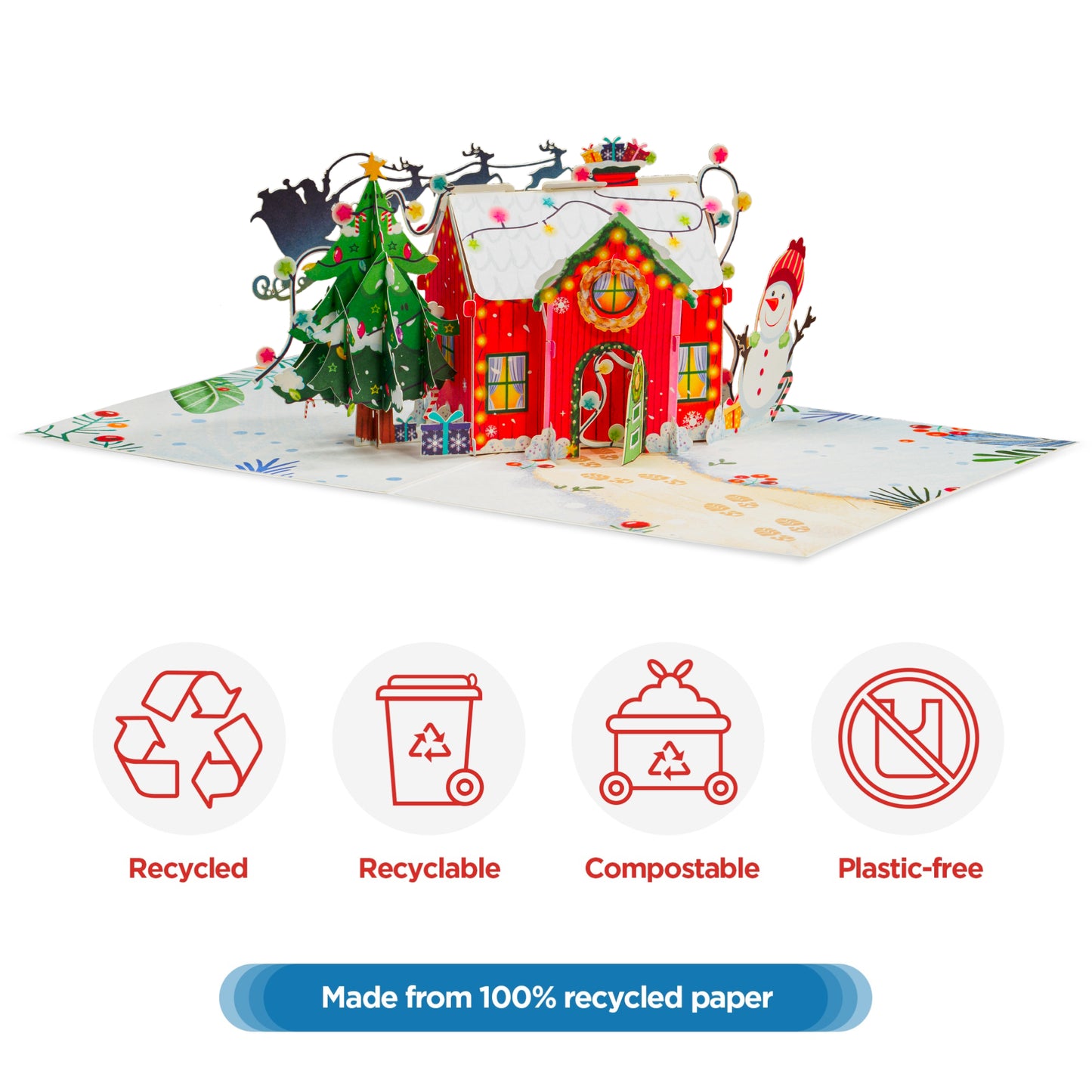 Recycled

Recyclable

Compostable

Plastic-free

Made from 100% recycled paper