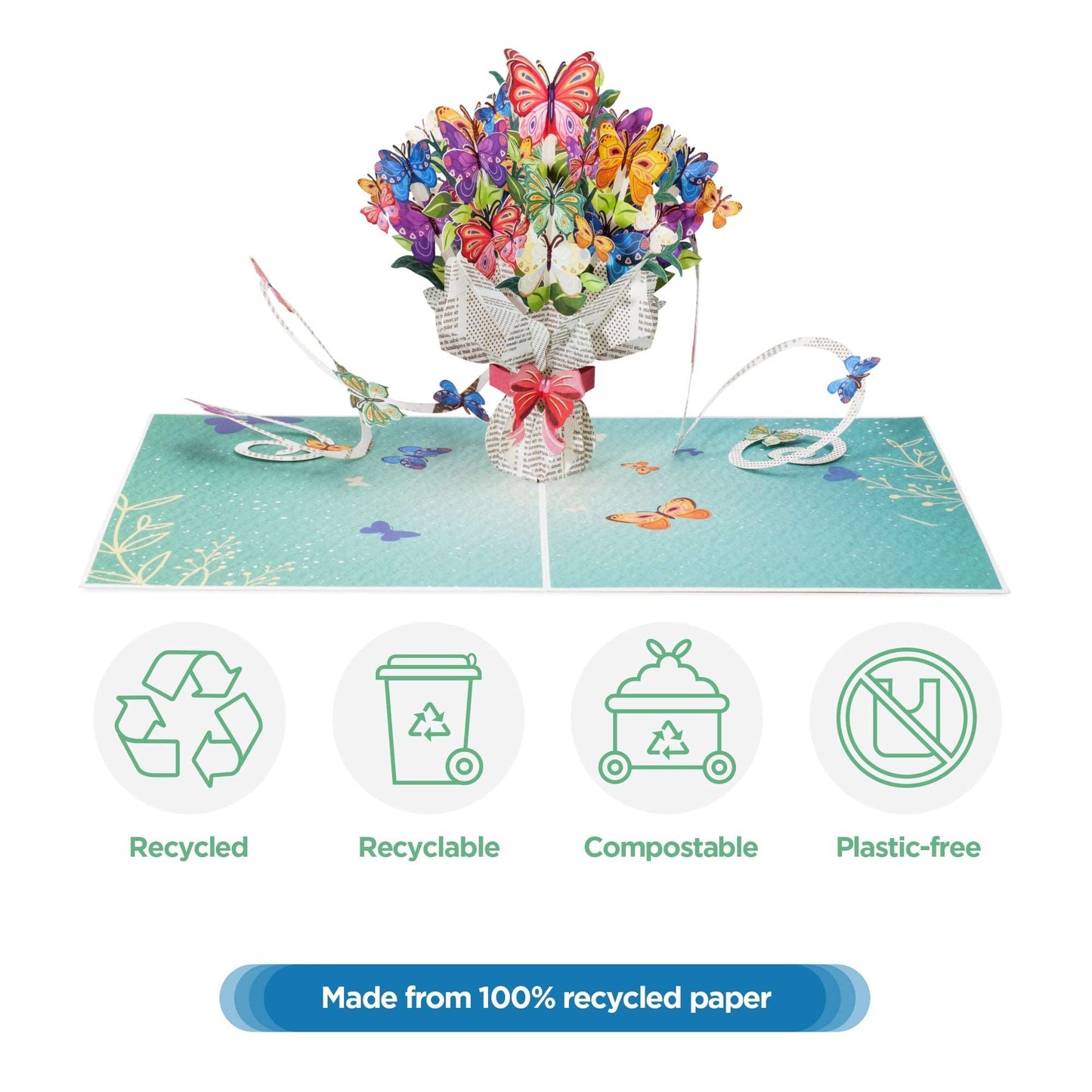 Recycled

Recyclable

Compostable

Plastic-free

Made from 100% recycled paper