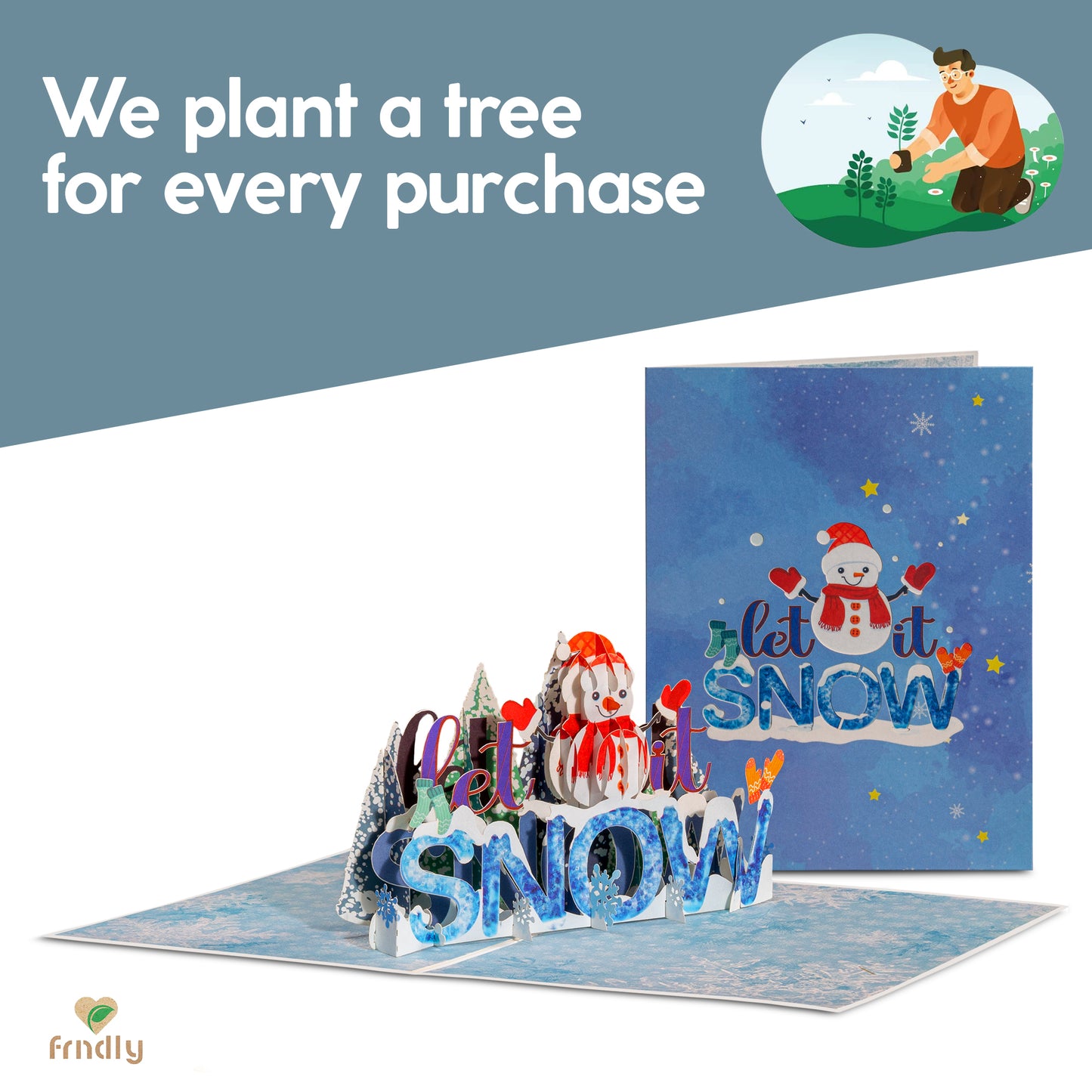 We plant a tree for every purchase

let it SNOW

let it SNOW

frndly