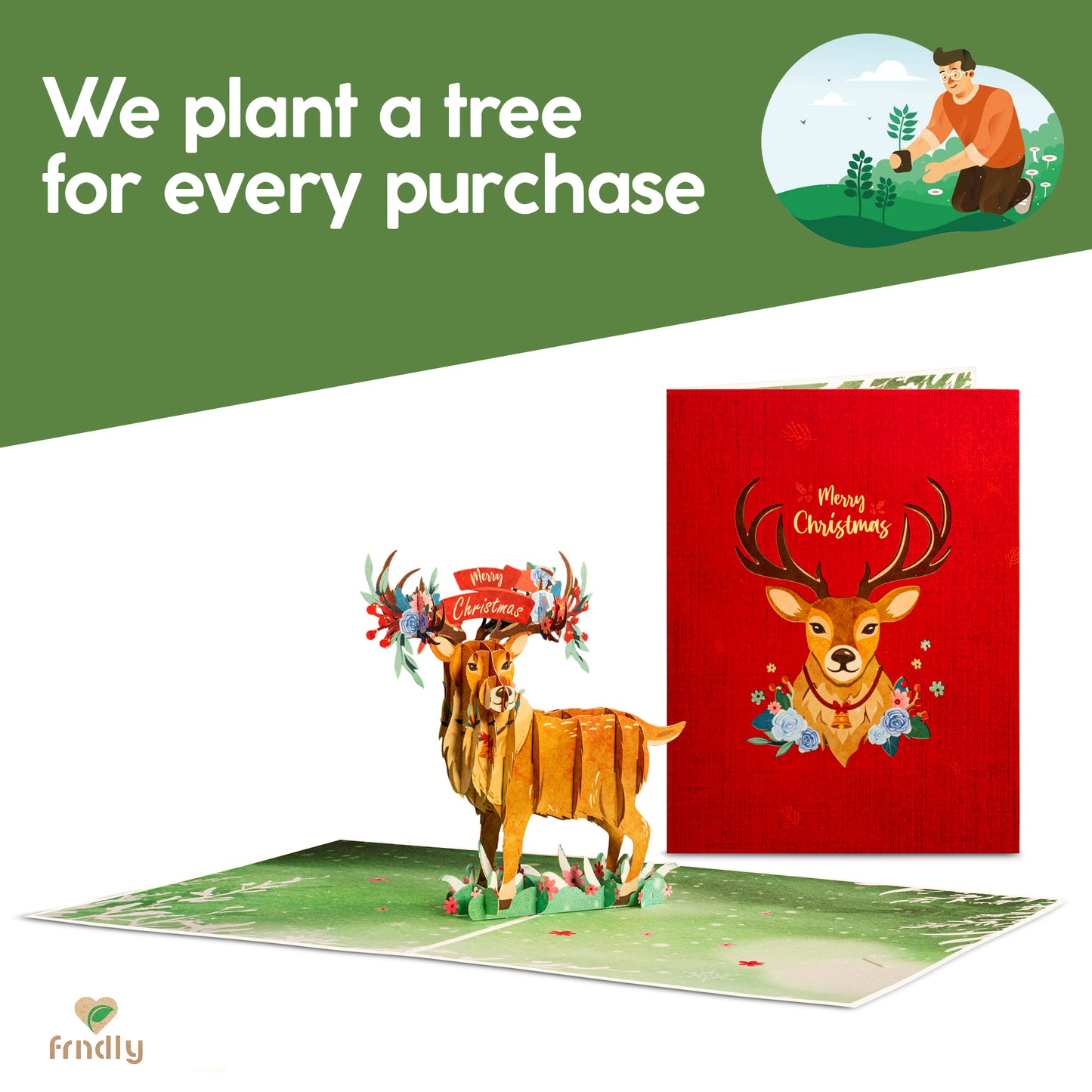 We plant a tree for every purchase

Merry Christmas

Merry Christmas

frndly