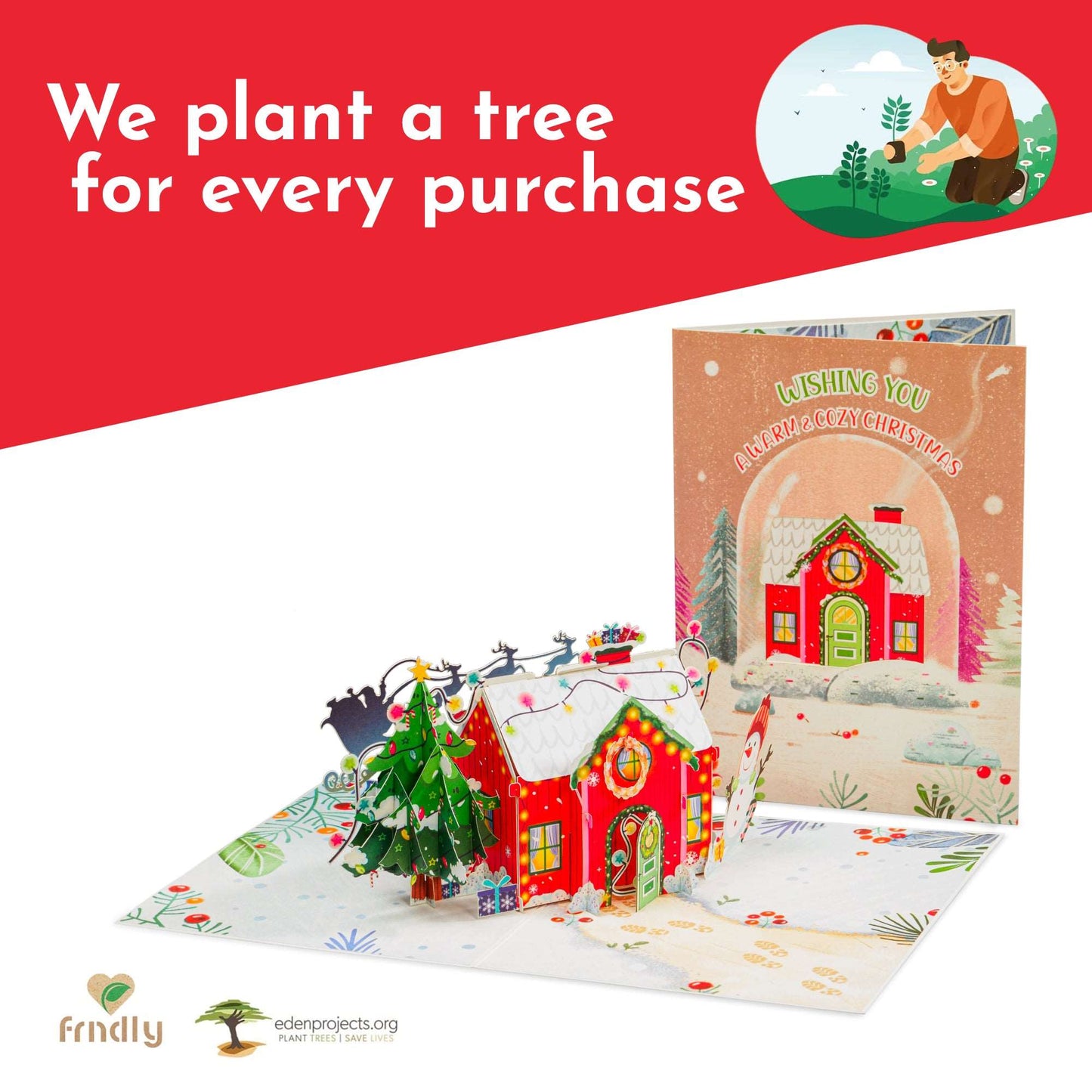 We plant a tree for every purchase

WISHING YOU
A WARM & COZY CHRISTMAS

frndly

edenprojects.org
PLANT TREES | SAVE LIVES