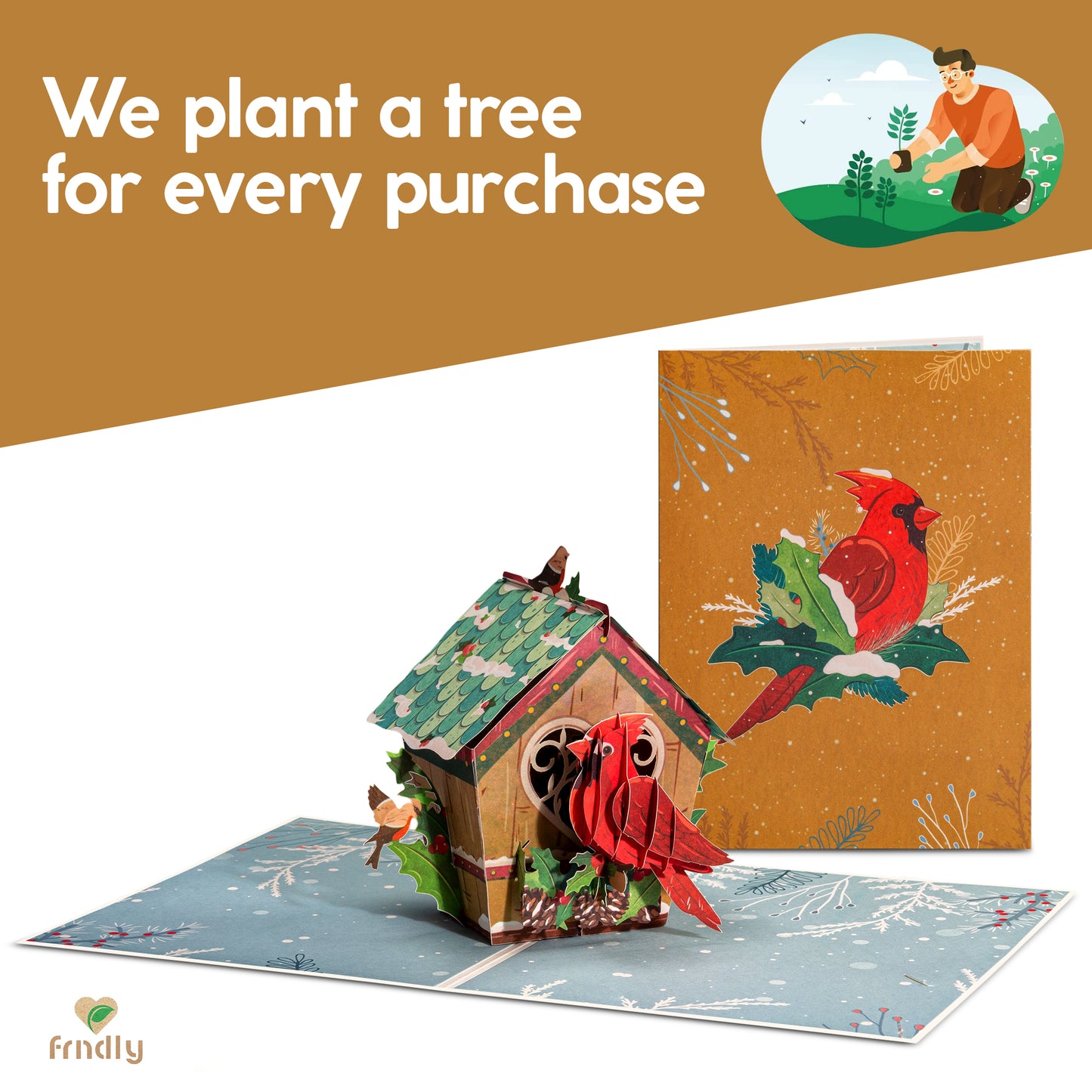 We plant a tree for every purchase

frndly