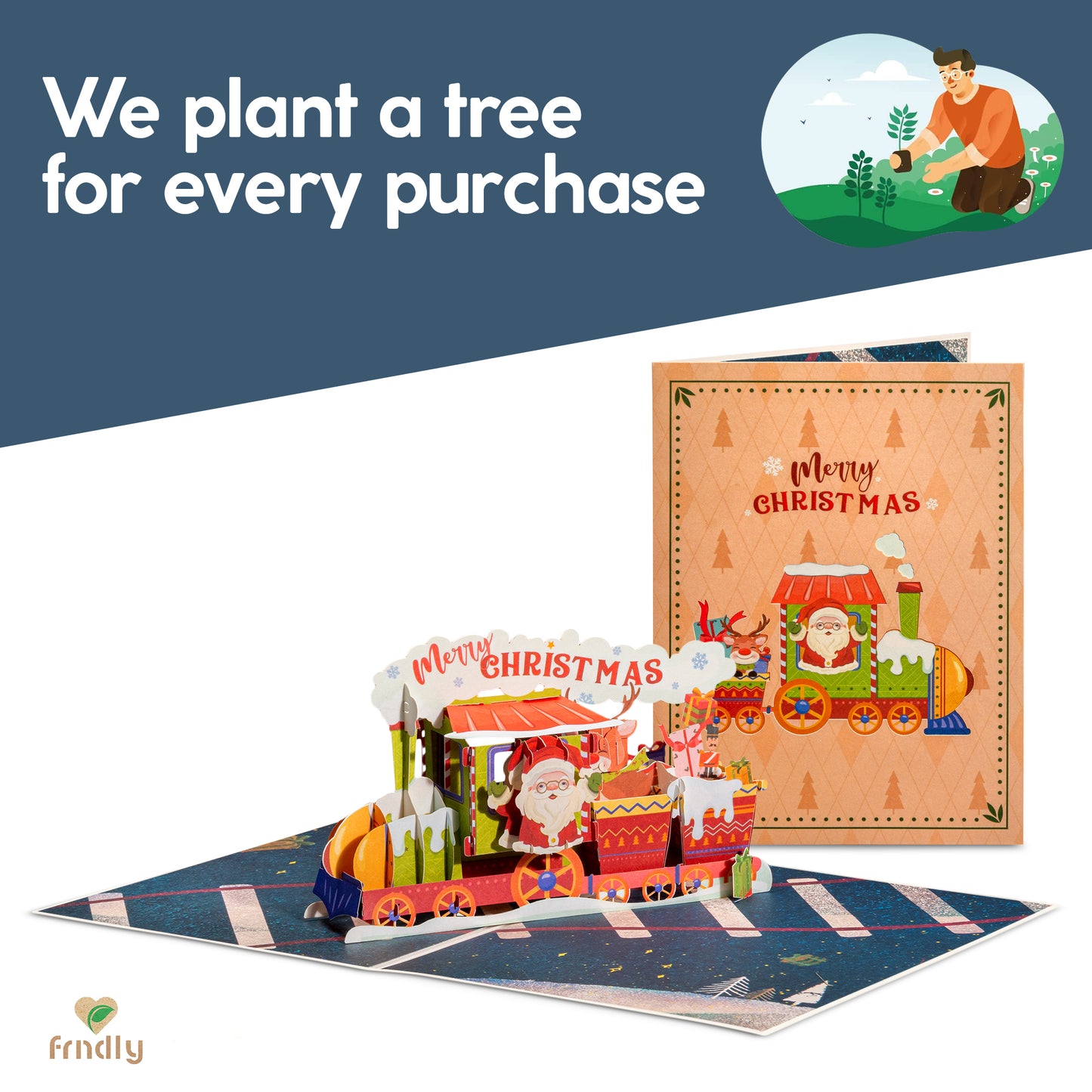 We plant a tree for every purchase

Merry CHRISTMAS

Merry CHRISTMAS

frndly