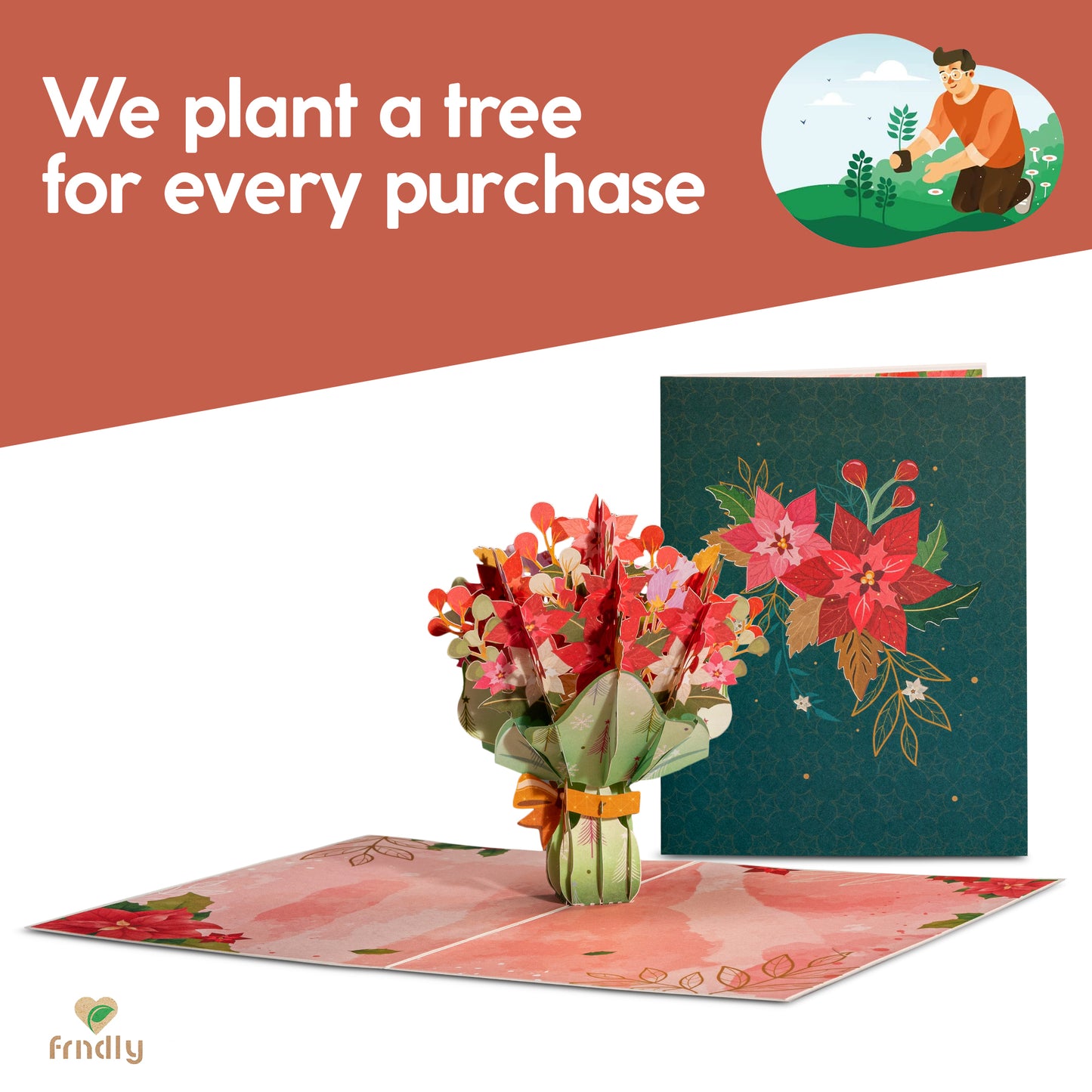 We plant a tree for every purchase

frndly