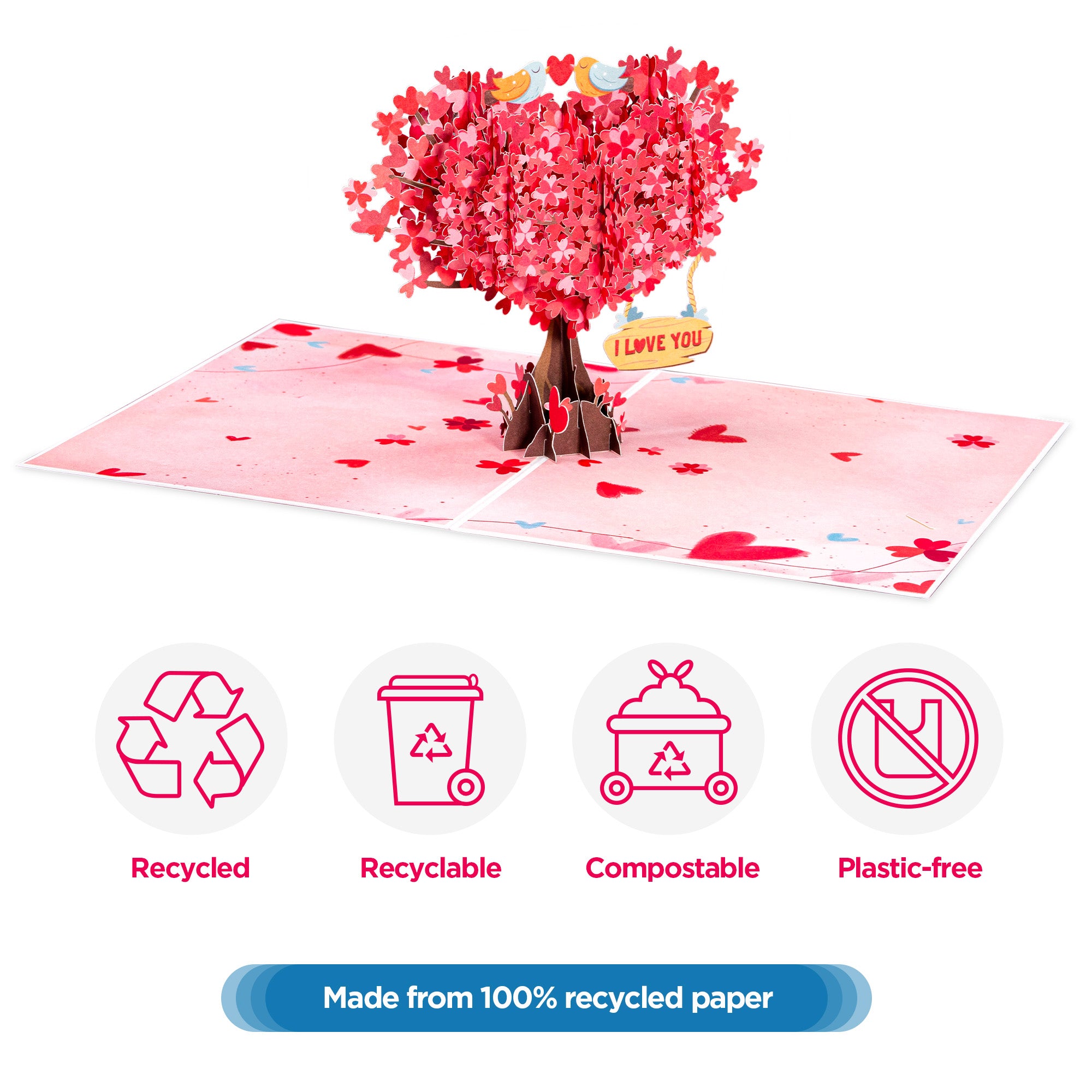 I LOVE YOU

Recycled

Recyclable

Compostable

Plastic-free

Made from 100% recycled paper