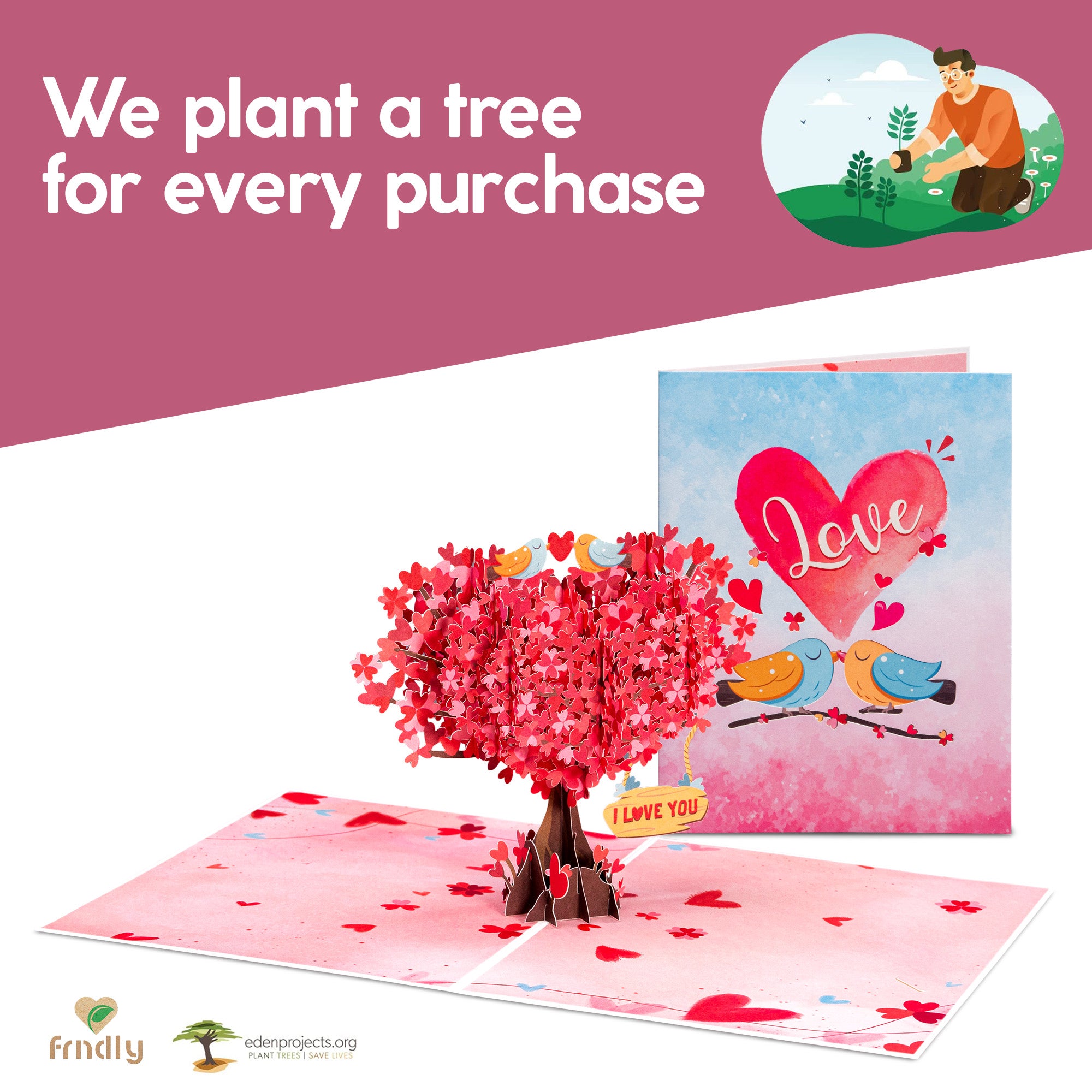 We plant a tree for every purchase

Love

I LOVE YOU

frndly

edenprojects.org
PLANT TREES | SAVE LIVES