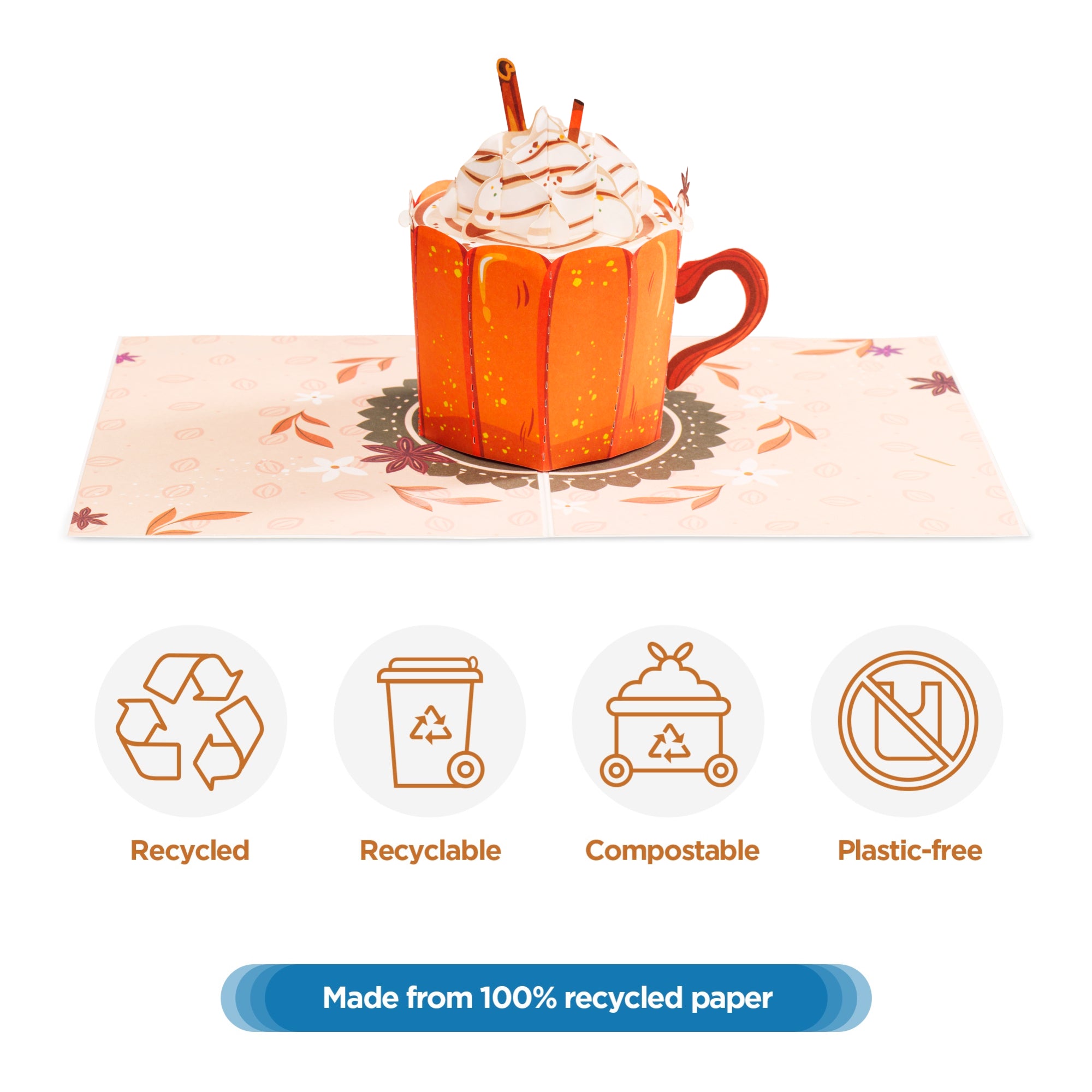 Recycled

Recyclable

Compostable

Plastic-free

Made from 100% recycled paper