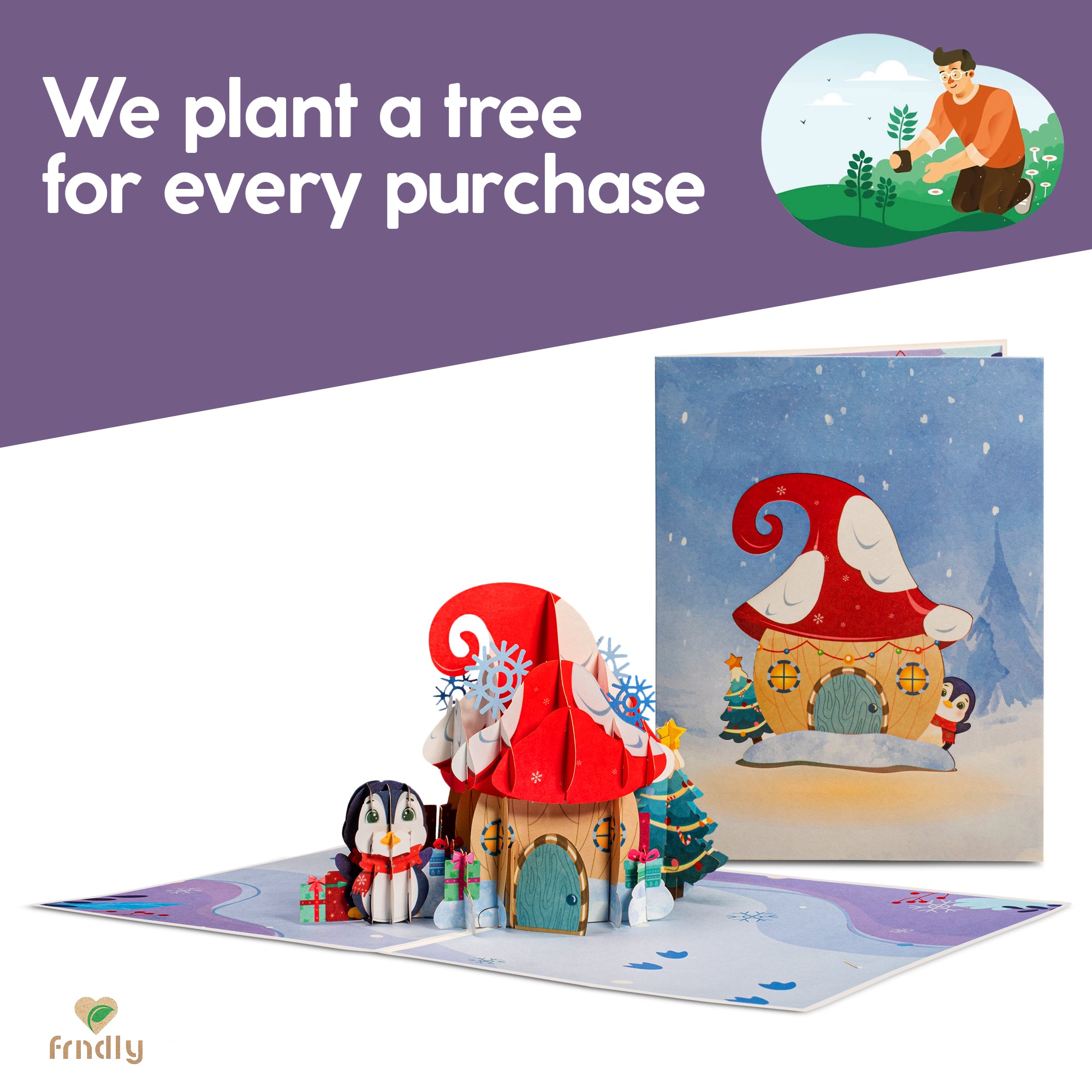 We plant a tree for every purchase

frndly